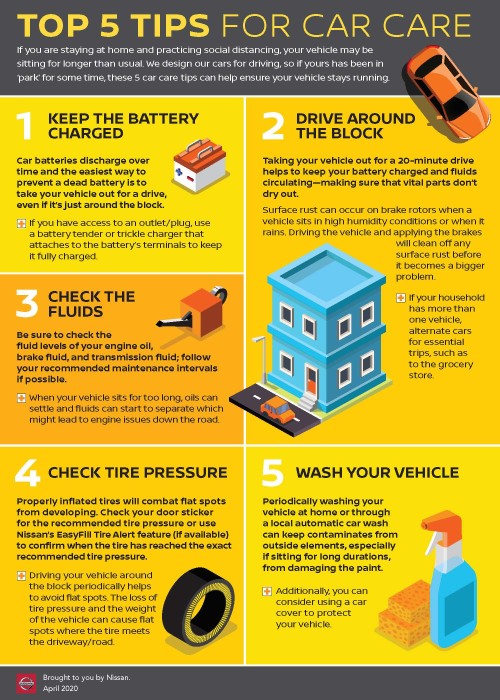 TOP 5 TIPS FOR CAR CARE

If you are staying at home and practicing social distancing, your vehicle may be sitting for longer than usual. We design our cars for driving, so if yours has been in 'park' for some time, these 5 car care tips can help ensure your vehicle stays running.

1 KEEP THE BATTERY CHARGED

Car batteries discharge over time and the easiest way to prevent a dead battery is to take your vehicle out for a drive, even if it's just around the block.

If you have access to an outlet/plug, use a battery tender or trickle charger that attaches to the battery's terminals to keep it fully charged.

2 DRIVE AROUND THE BLOCK

Taking your vehicle out for a 20-minute drive helps to keep your battery charged and fluids circulating—making sure that vital parts don't dry out.

Surface rust can occur on brake rotors when a vehicle sits in high humidity conditions or when it rains. Driving the vehicle and applying the brakes will clean off any surface rust before it becomes a bigger problem.

If your household has more than one vehicle, alternate cars for essential trips, such as to the grocery store.

3 CHECK THE FLUIDS

Be sure to check the fluid levels of your engine oil, brake fluid, and transmission fluid; follow your recommended maintenance intervals if possible.

When your vehicle sits for too long, oils can settle and fluids can start to separate which might lead to engine issues down the road.

4 CHECK TIRE PRESSURE

Properly inflated tires will combat flat spots from developing. Check your door sticker for the recommended tire pressure or use Nissan's EasyFill Tire Alert feature (if available) to confirm when the tire has reached the exact recommended tire pressure.

Driving your vehicle around the block periodically helps to avoid flat spots. The loss of tire pressure and the weight of the vehicle can cause flat spots where the tire meets the driveway/road.

5 WASH YOUR VEHICLE

Periodically washing your vehicle at home or through a local automatic car wash can keep contaminates from outside elements, especially if sitting for long durations, from damaging the paint.

Additionally, you can consider using a car cover to protect your vehicle.

Brought to you by Nissan.
April 2020